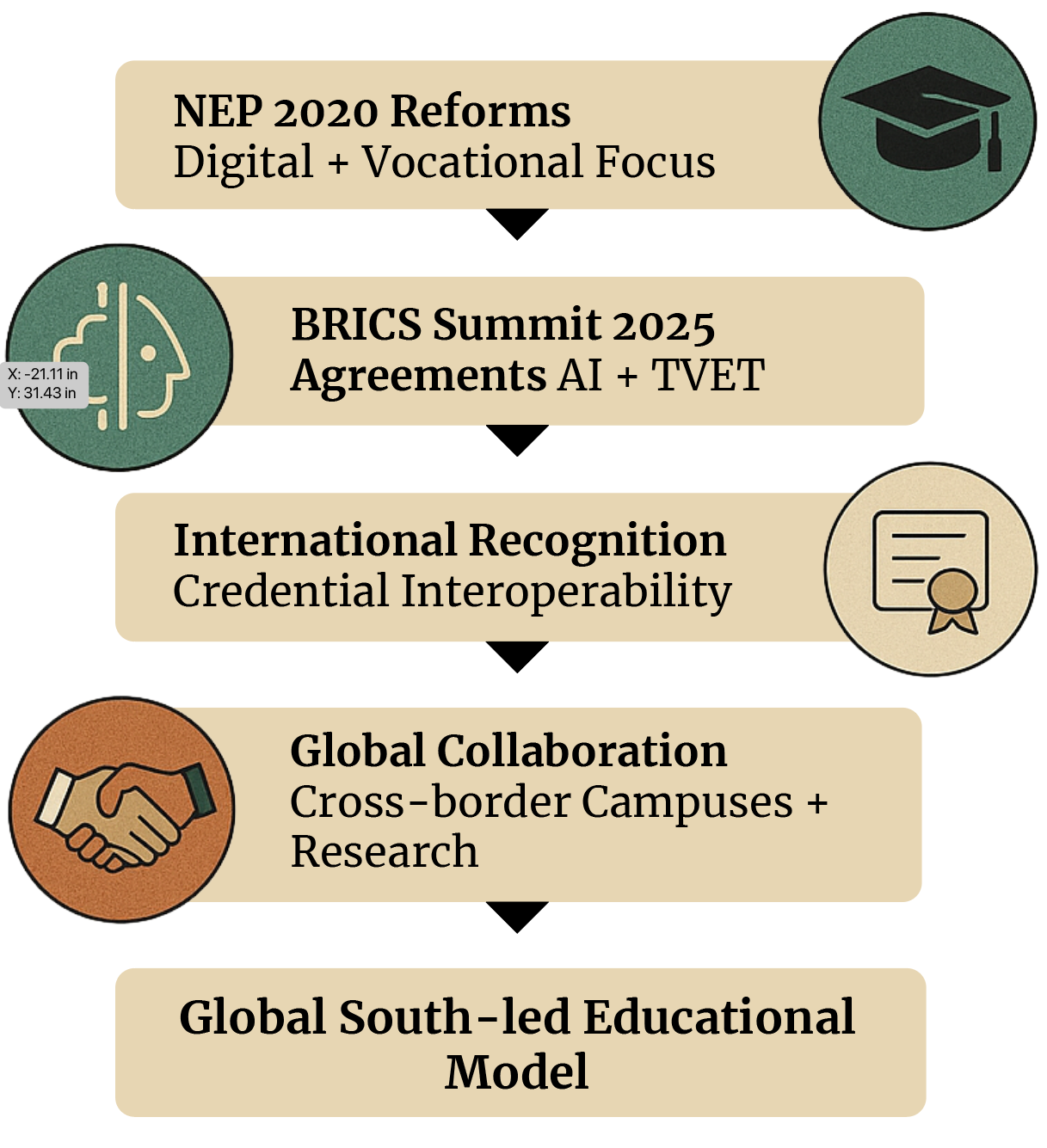 NEP 2020 Reforms
Digital + Vocational Focus

X: -21.11 in
Y: 31.43 in

BRICS Summit 2025
Agreements AI + TVET

International Recognition
Credential Interoperability

Global Collaboration
Cross-border Campuses + Research

Global South-led Educational Model